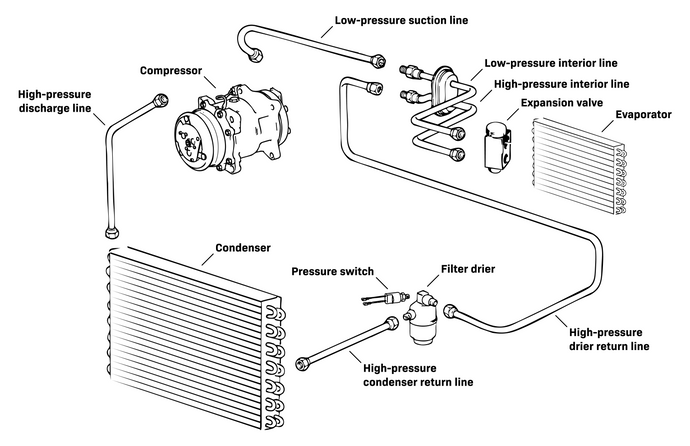 Low-pressure suction line

Compressor

Low-pressure interior line

High-pressure interior line

High-pressure discharge line

Expansion valve

Evaporator

Condenser

Pressure switch

Filter drier

High-pressure drier return line

High-pressure condenser return line